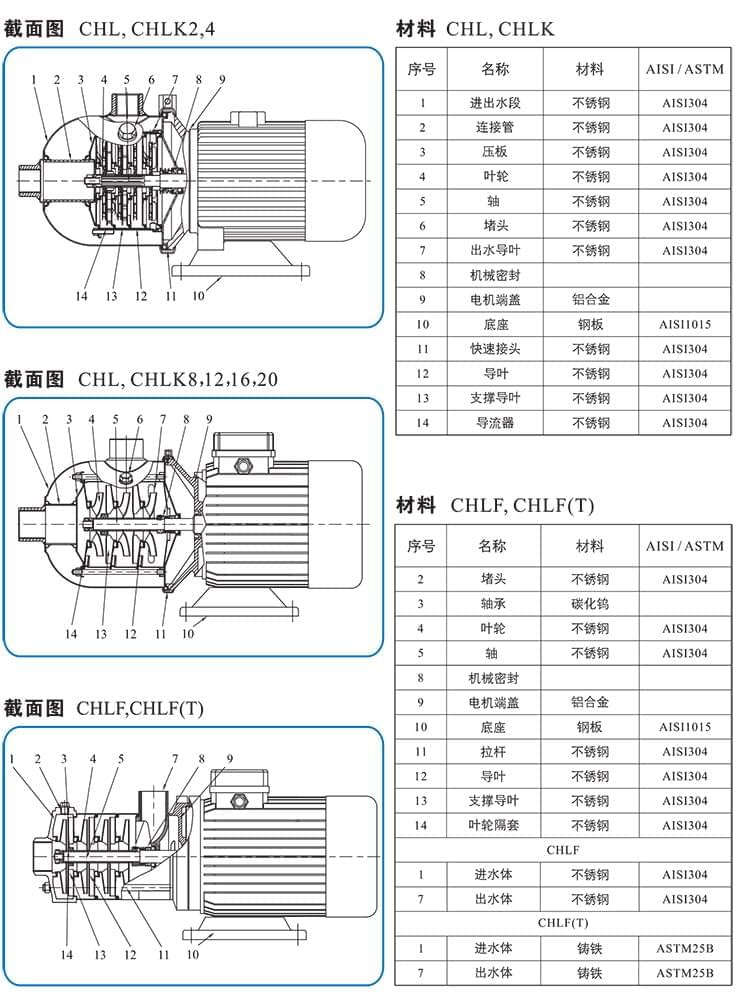 截面图 CHL, CHLK2,4

1 2 3 4 5 6 7 8 9

14 13 12 11 10

截面图 CHL, CHLK8,12,16,20

1 2 3 4 5 6 7 8 9

14 13 12 11 10

截面图 CHLF,CHLF(T)

1 2 3 4 5 7 8 9

14 13 12 11 10

材料 CHL, CHLK

| 序号 | 名称 | 材料 | AISI / ASTM |
|---|---|---|---|
| 1 | 进出水段 | 不锈钢 | AISI304 |
| 2 | 连接管 | 不锈钢 | AISI304 |
| 3 | 压板 | 不锈钢 | AISI304 |
| 4 | 叶轮 | 不锈钢 | AISI304 |
| 5 | 轴 | 不锈钢 | AISI304 |
| 6 | 堵头 | 不锈钢 | AISI304 |
| 7 | 出水导叶 | 不锈钢 | AISI304 |
| 8 | 机械密封 | | |
| 9 | 电机端盖 | 铝合金 | |
| 10 | 底座 | 钢板 | AISI1015 |
| 11 | 快速接头 | 不锈钢 | AISI304 |
| 12 | 导叶 | 不锈钢 | AISI304 |
| 13 | 支撑导叶 | 不锈钢 | AISI304 |
| 14 | 导流器 | 不锈钢 | AISI304 |

材料 CHLF, CHLF(T)

| 序号 | 名称 | 材料 | AISI / ASTM |
|---|---|---|---|
| 2 | 堵头 | 不锈钢 | AISI304 |
| 3 | 轴承 | 碳化钨 | |
| 4 | 叶轮 | 不锈钢 | AISI304 |
| 5 | 轴 | 不锈钢 | AISI304 |
| 8 | 机械密封 | | |
| 9 | 电机端盖 | 铝合金 | |
| 10 | 底座 | 钢板 | AISI1015 |
| 11 | 拉杆 | 不锈钢 | AISI304 |
| 12 | 导叶 | 不锈钢 | AISI304 |
| 13 | 支撑导叶 | 不锈钢 | AISI304 |
| 14 | 叶轮隔套 | 不锈钢 | AISI304 |
| CHLF | | | |
| 1 | 进水体 | 不锈钢 | AISI304 |
| 7 | 出水体 | 不锈钢 | AISI304 |
| CHLF(T) | | | |
| 1 | 进水体 | 铸铁 | ASTM25B |
| 7 | 出水体 | 铸铁 | ASTM25B |